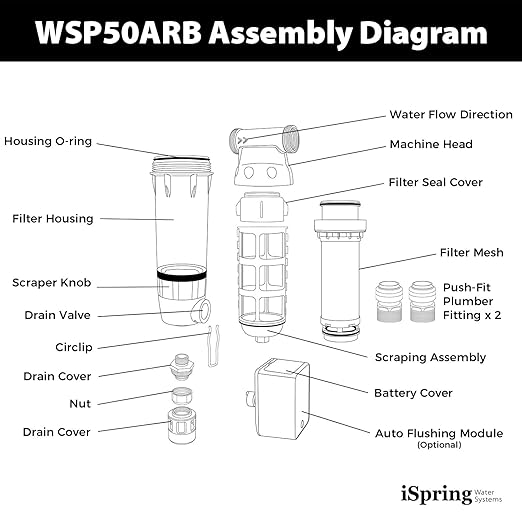 WSP50ARB Assembly Diagram

Housing O-ring

Filter Housing

Scraper Knob

Drain Valve

Circlip

Drain Cover

Nut

Drain Cover

Water Flow Direction

Machine Head

Filter Seal Cover

Filter Mesh

Push-Fit Plumber Fitting x 2

Scraping Assembly

Battery Cover

Auto Flushing Module (Optional)

iSpring Water Systems