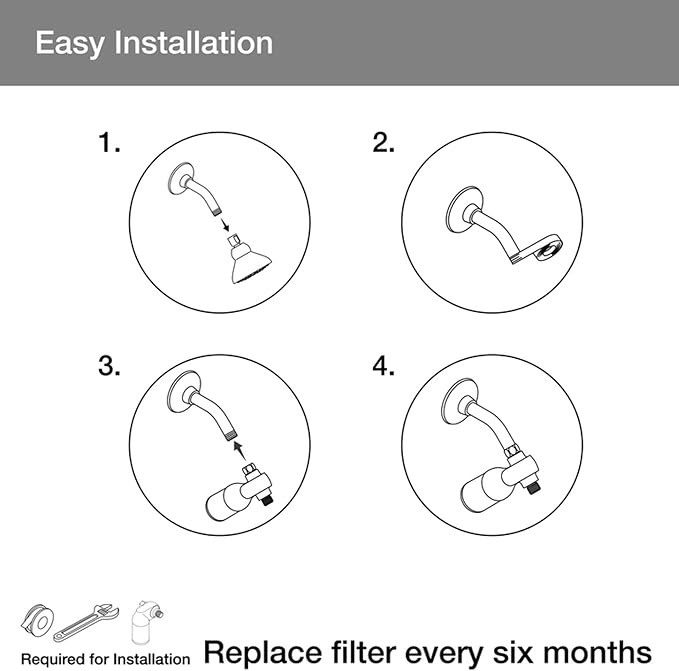 Easy Installation

1.

2.

3.

4.

Required for Installation

Replace filter every six months