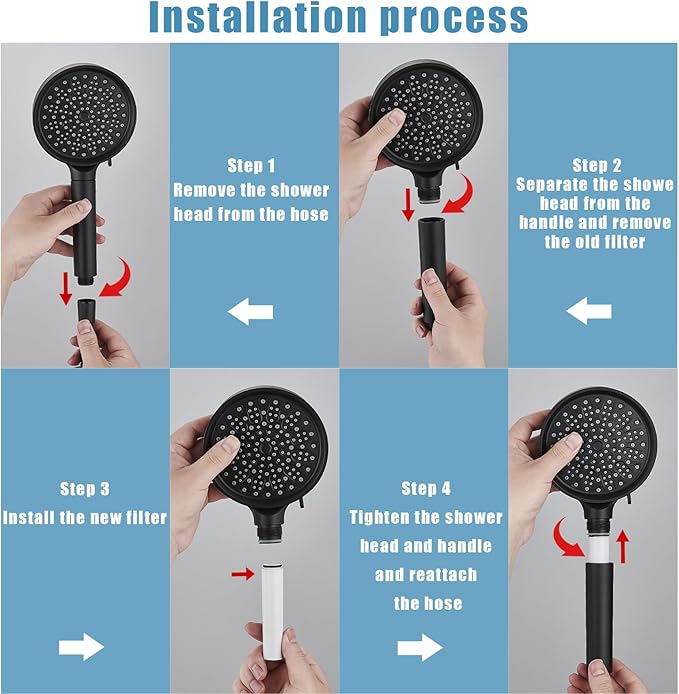 Installation process

Step 1
Remove the shower head from the hose

Step 2
Separate the showe head from the handle and remove the old filter

Step 3
Install the new filter

Step 4
Tighten the shower head and handle and reattach the hose