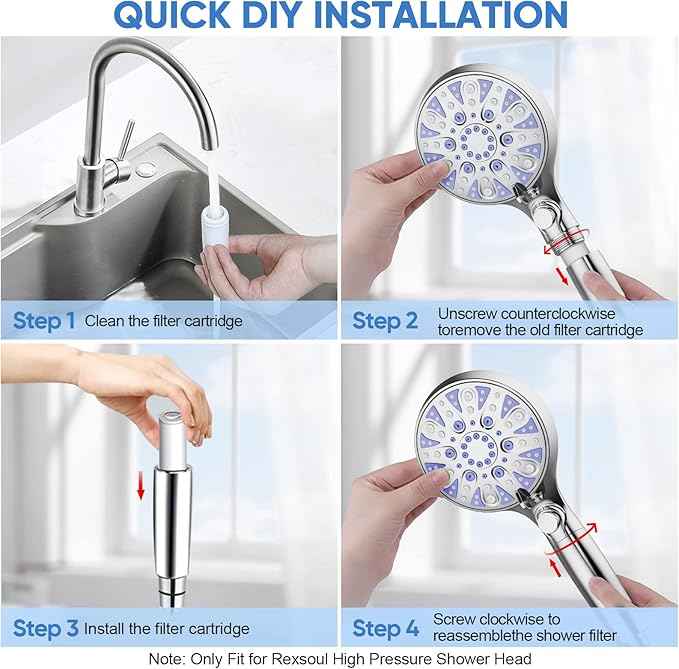 QUICK DIY INSTALLATION

Step 1 Clean the filter cartridge

Step 2 Unscrew counterclockwise toremove the old filter cartridge

Step 3 Install the filter cartridge

Step 4 Screw clockwise to reassemblethe shower filter

Note: Only Fit for Rexsoul High Pressure Shower Head