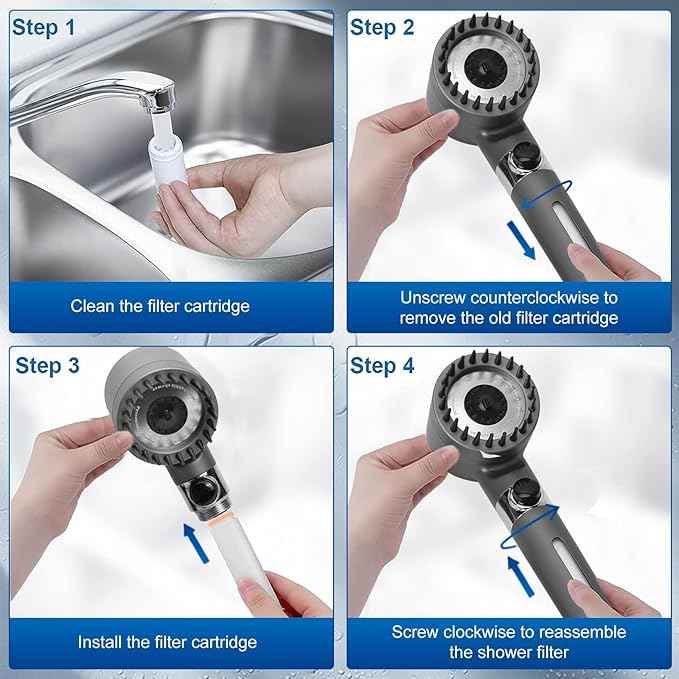 Step 1

Clean the filter cartridge

Step 2

Unscrew counterclockwise to remove the old filter cartridge

Step 3

Install the filter cartridge

Step 4

Screw clockwise to reassemble the shower filter