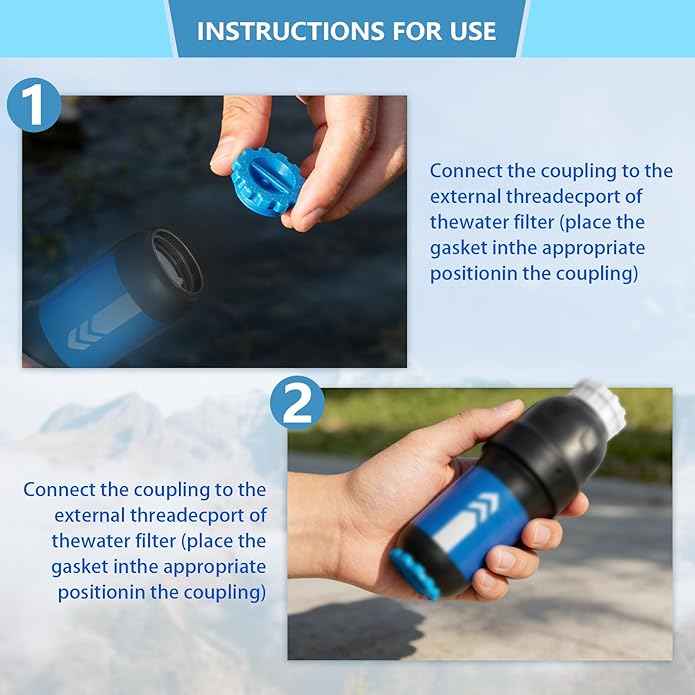 INSTRUCTIONS FOR USE

1

Connect the coupling to the external threadecport of thewater filter (place the gasket inthe appropriate positionin the coupling)

2

Connect the coupling to the external threadecport of thewater filter (place the gasket inthe appropriate positionin the coupling)