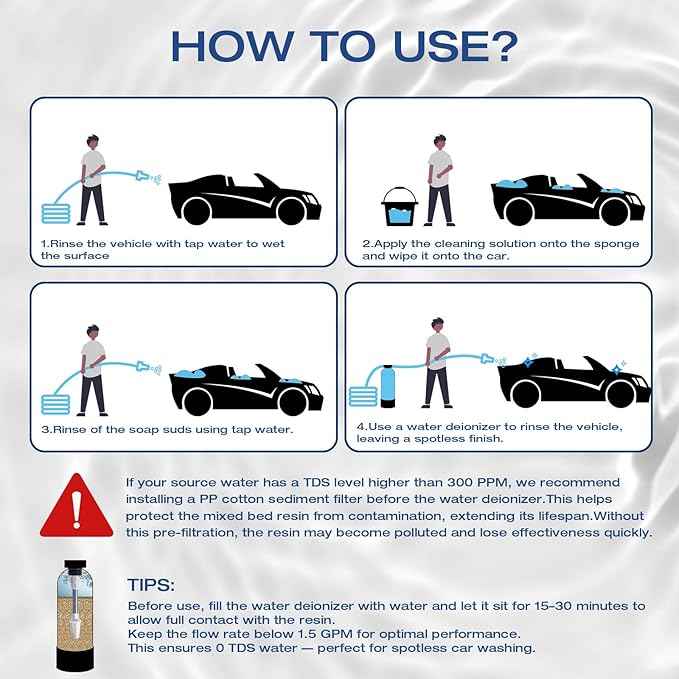 HOW TO USE?

1.Rinse the vehicle with tap water to wet the surface

2.Apply the cleaning solution onto the sponge and wipe it onto the car.

3.Rinse of the soap suds using tap water.

4.Use a water deionizer to rinse the vehicle, leaving a spotless finish.

If your source water has a TDS level higher than 300 PPM, we recommend installing a PP cotton sediment filter before the water deionizer.This helps protect the mixed bed resin from contamination, extending its lifespan.Without this pre-filtration, the resin may become polluted and lose effectiveness quickly.

TIPS:
Before use, fill the water deionizer with water and let it sit for 15–30 minutes to allow full contact with the resin.
Keep the flow rate below 1.5 GPM for optimal performance.
This ensures 0 TDS water — perfect for spotless car washing.