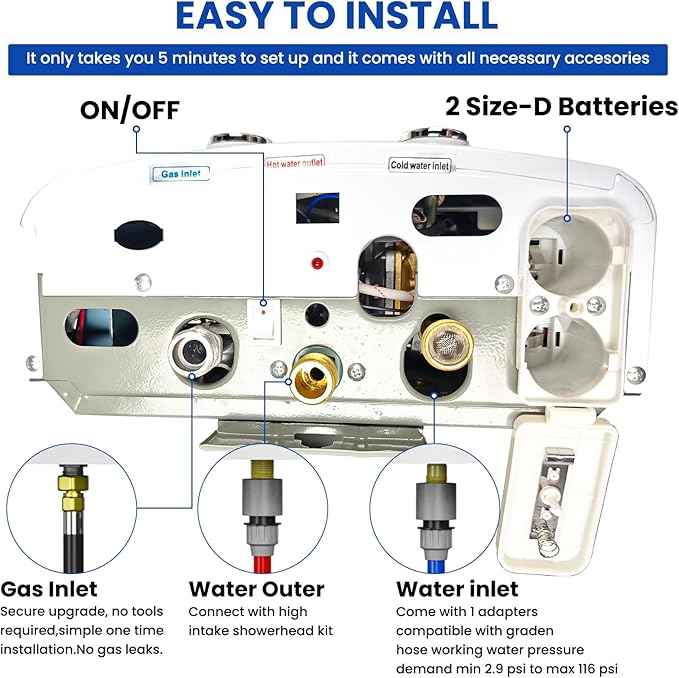 EASY TO INSTALL

It only takes you 5 minutes to set up and it comes with all necessary accesories

ON/OFF

2 Size-D Batteries

Gas inlet

Hot water outlet

Cold water inlet

Gas Inlet
Secure upgrade, no tools required,simple one time installation.No gas leaks.

Water Outer
Connect with high intake showerhead kit

Water inlet
Come with 1 adapters compatible with graden hose working water pressure demand min 2.9 psi to max 116 psi