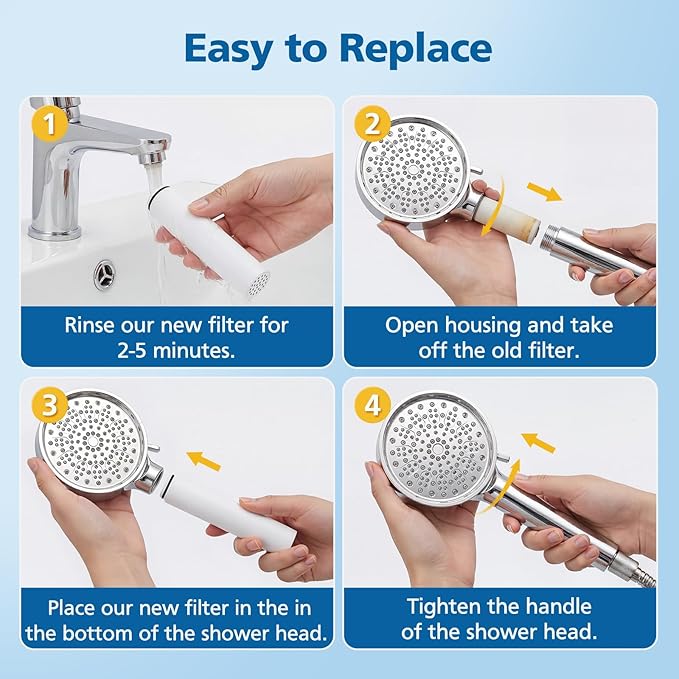 Easy to Replace

1

Rinse our new filter for 2-5 minutes.

2

Open housing and take off the old filter.

3

Place our new filter in the in the bottom of the shower head.

4

Tighten the handle of the shower head.