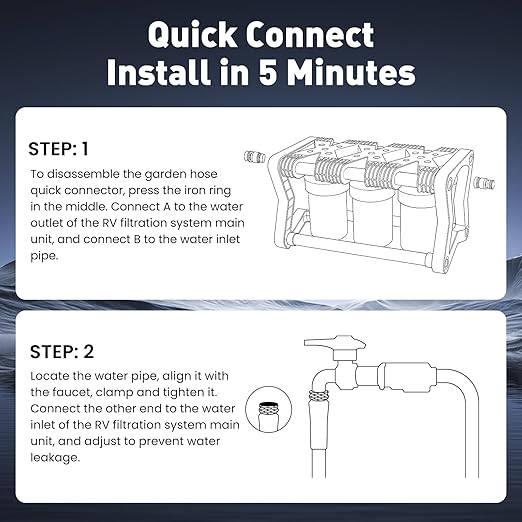 Quick Connect
Install in 5 Minutes

STEP: 1

To disassemble the garden hose quick connector, press the iron ring in the middle. Connect A to the water outlet of the RV filtration system main unit, and connect B to the water inlet pipe.

STEP: 2

Locate the water pipe, align it with the faucet, clamp and tighten it. Connect the other end to the water inlet of the RV filtration system main unit, and adjust to prevent water leakage.