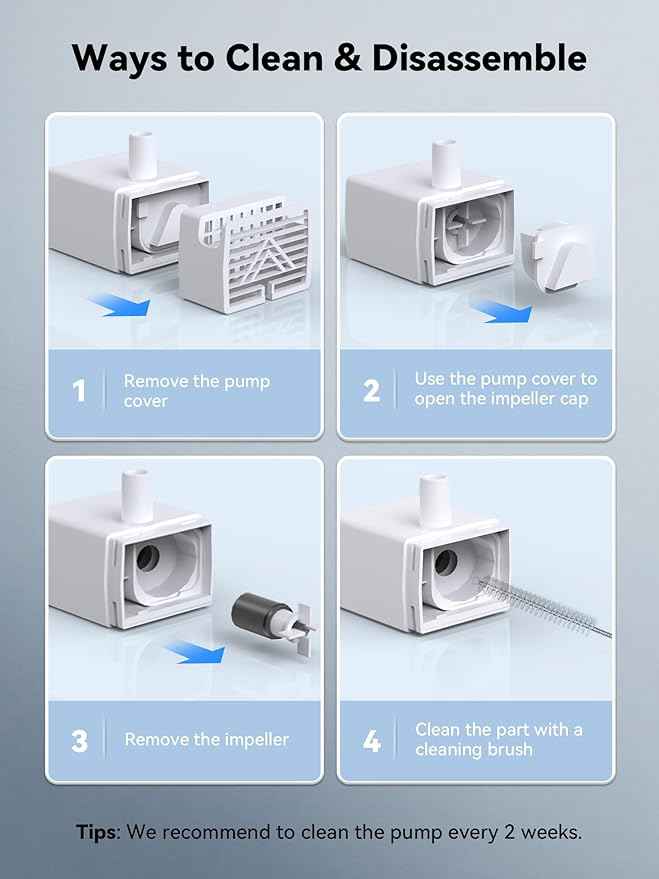 Ways to Clean & Disassemble

1 Remove the pump cover

2 Use the pump cover to open the impeller cap

3 Remove the impeller

4 Clean the part with a cleaning brush

Tips: We recommend to clean the pump every 2 weeks.