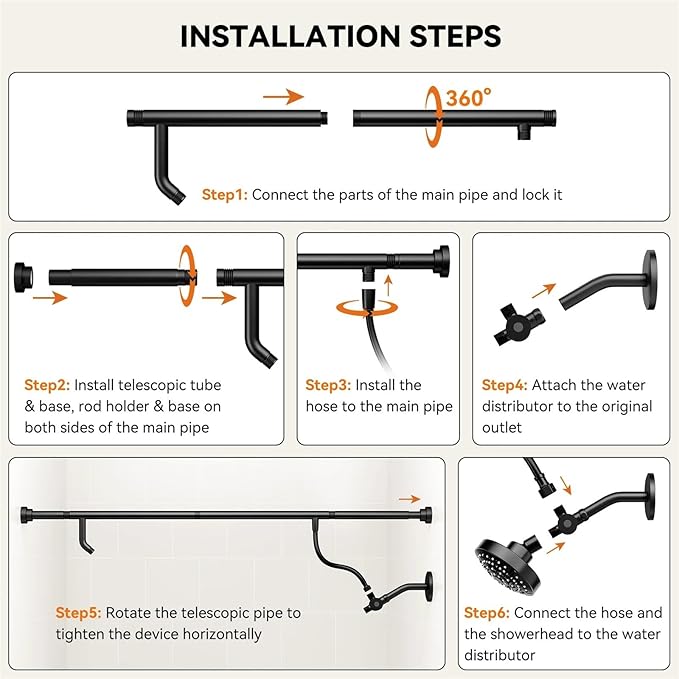 INSTALLATION STEPS

360°

Step1: Connect the parts of the main pipe and lock it

Step2: Install telescopic tube & base, rod holder & base on both sides of the main pipe

Step3: Install the hose to the main pipe

Step4: Attach the water distributor to the original outlet

Step5: Rotate the telescopic pipe to tighten the device horizontally

Step6: Connect the hose and the showerhead to the water distributor