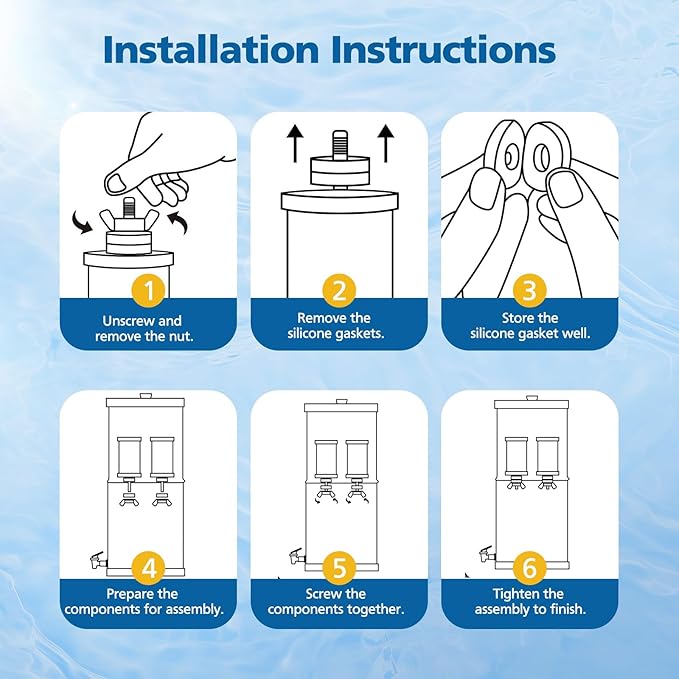 Installation Instructions

1
Unscrew and remove the nut.

2
Remove the silicone gaskets.

3
Store the silicone gasket well.

4
Prepare the components for assembly.

5
Screw the components together.

6
Tighten the assembly to finish.