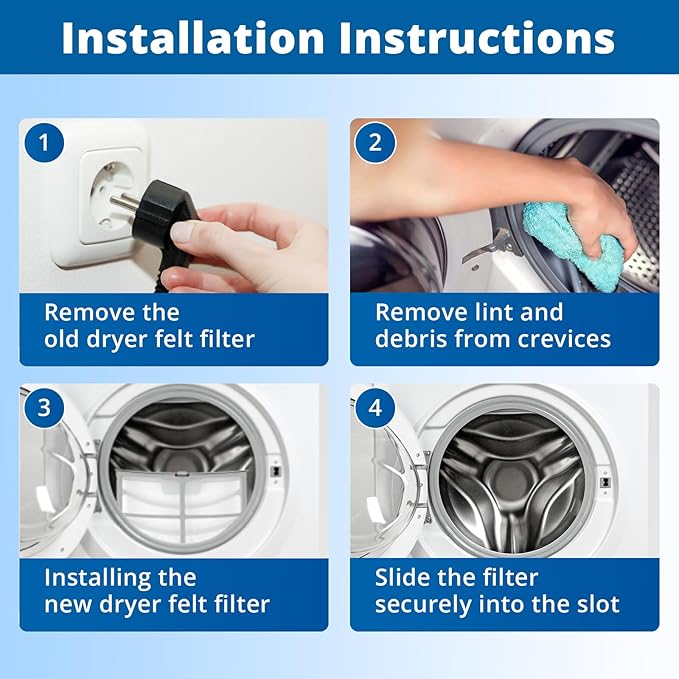 Installation Instructions

1

Remove the old dryer felt filter

2

Remove lint and debris from crevices

3

Installing the new dryer felt filter

4

Slide the filter securely into the slot