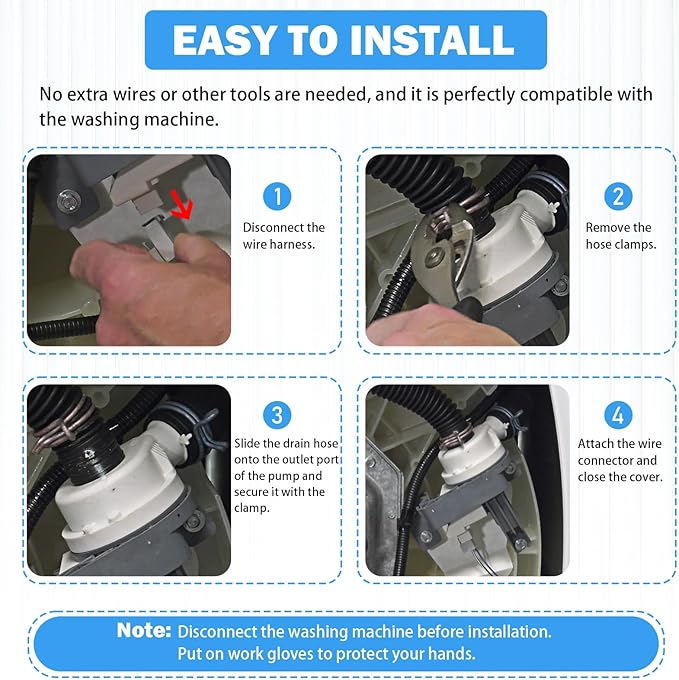 EASY TO INSTALL

No extra wires or other tools are needed, and it is perfectly compatible with the washing machine.

1

Disconnect the wire harness.

2

Remove the hose clamps.

3

Slide the drain hose onto the outlet port of the pump and secure it with the clamp.

4

Attach the wire connector and close the cover.

Note: Disconnect the washing machine before installation. Put on work gloves to protect your hands.