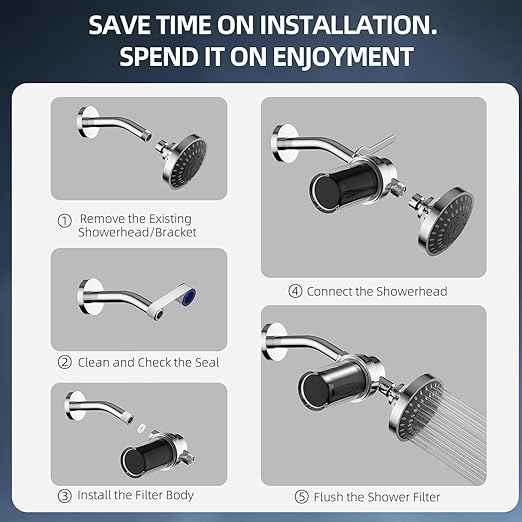 SAVE TIME ON INSTALLATION.
SPEND IT ON ENJOYMENT

① Remove the Existing Showerhead/Bracket

② Clean and Check the Seal

③ Install the Filter Body

④ Connect the Showerhead

⑤ Flush the Shower Filter