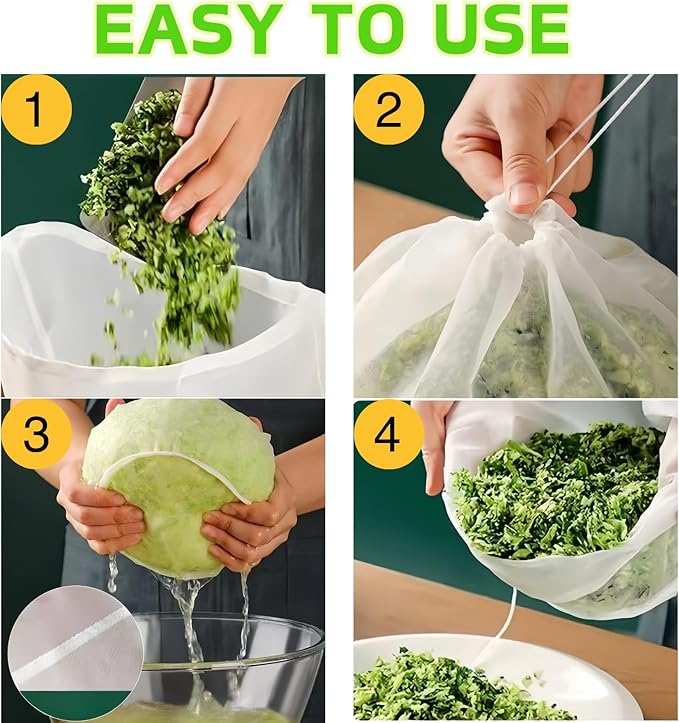 EASY TO USE

1

2

3

4