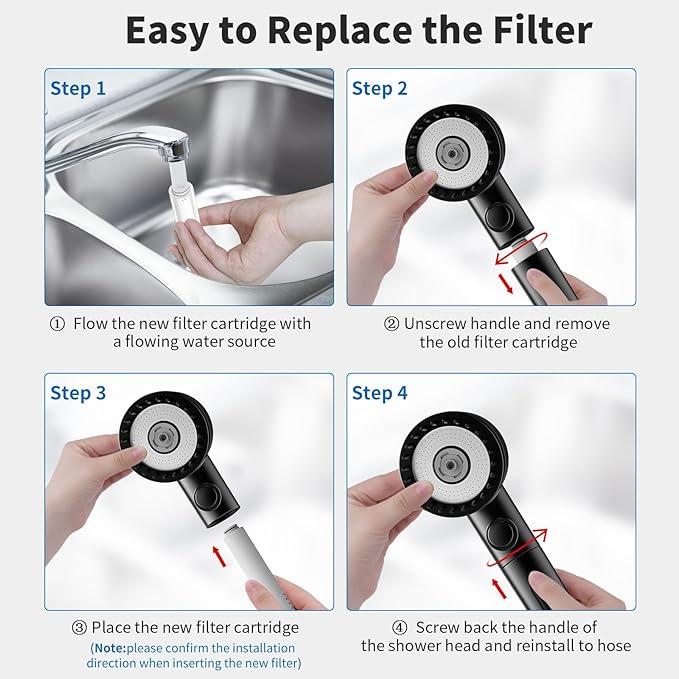 Easy to Replace the Filter

Step 1

① Flow the new filter cartridge with a flowing water source

Step 2

② Unscrew handle and remove the old filter cartridge

Step 3

③ Place the new filter cartridge

(Note:please confirm the installation direction when inserting the new filter)

Step 4

④ Screw back the handle of the shower head and reinstall to hose