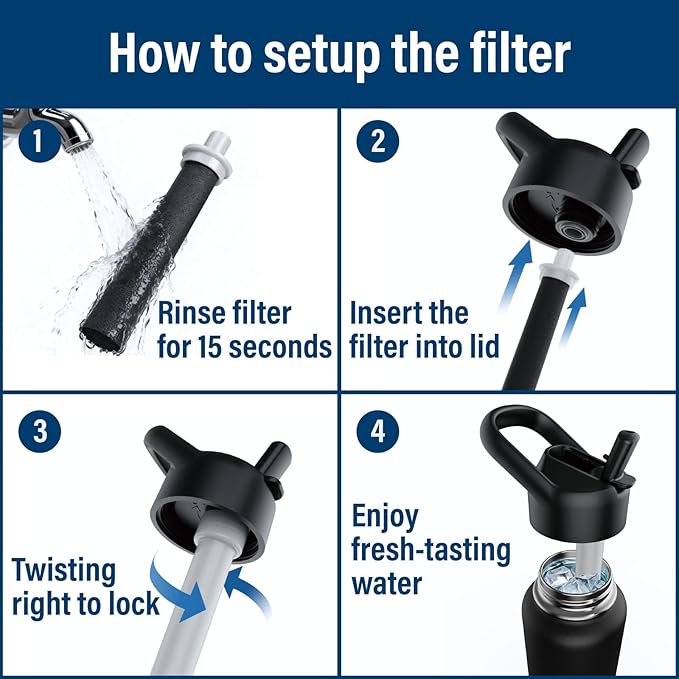 How to setup the filter

1

Rinse filter for 15 seconds

2

Insert the filter into lid

3

Twisting right to lock

4

Enjoy fresh-tasting water