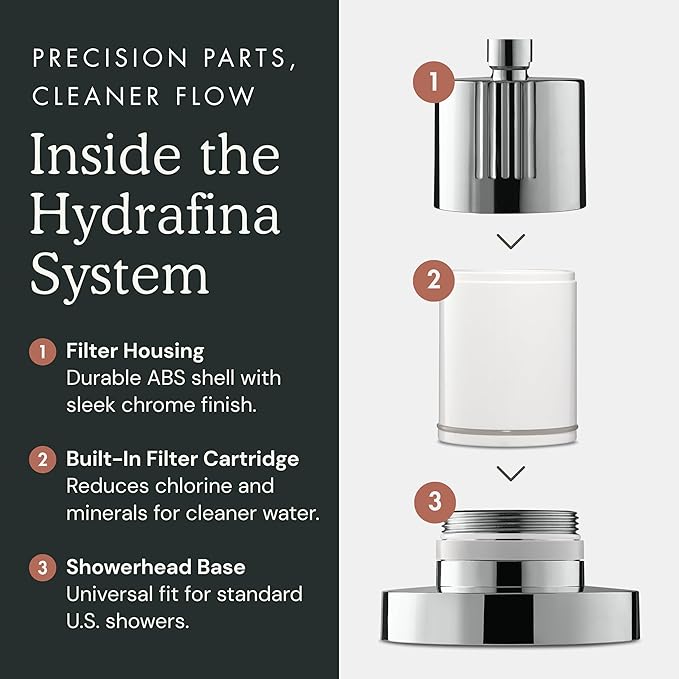 PRECISION PARTS, CLEANER FLOW

Inside the Hydrafina System

1 Filter Housing
Durable ABS shell with sleek chrome finish.

2 Built-In Filter Cartridge
Reduces chlorine and minerals for cleaner water.

3 Showerhead Base
Universal fit for standard U.S. showers.

1

2

3