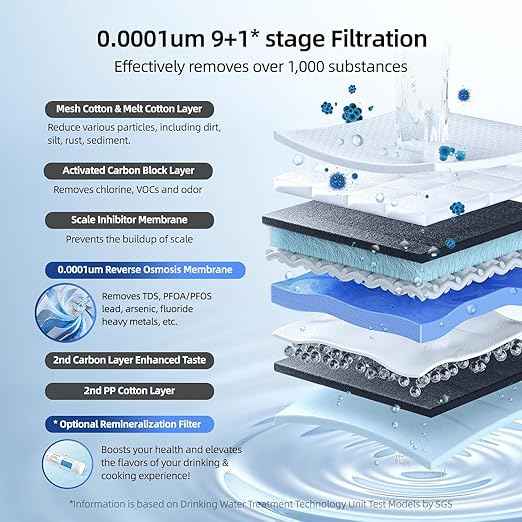 0.0001um 9+1* stage Filtration

Effectively removes over 1,000 substances

Mesh Cotton & Melt Cotton Layer

Reduce various particles, including dirt, silt, rust, sediment.

Activated Carbon Block Layer

Removes chlorine, VOCs and odor

Scale Inhibitor Membrane

Prevents the buildup of scale

0.0001um Reverse Osmosis Membrane

Removes TDS, PFOA/PFOS lead, arsenic, fluoride heavy metals, etc.

2nd Carbon Layer Enhanced Taste

2nd PP Cotton Layer

* Optional Remineralization Filter

Boosts your health and elevates the flavors of your drinking & cooking experience!

*Information is based on Drinking Water Treatment Technology Unit Test Models by SGS