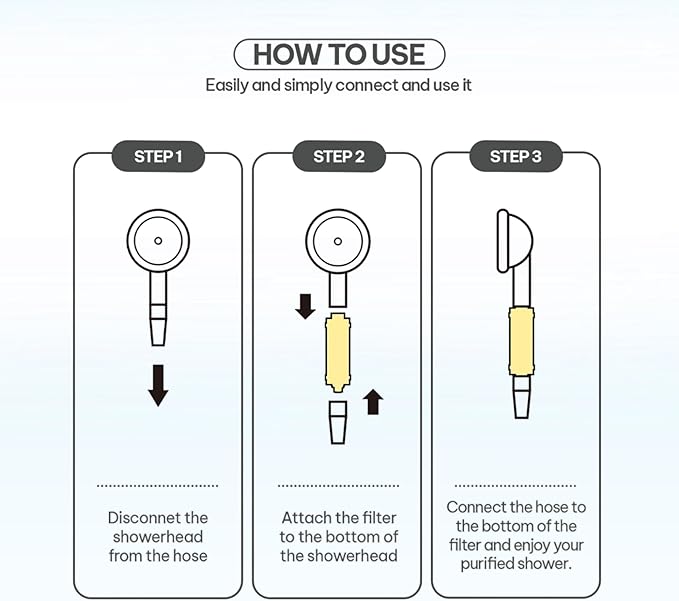 HOW TO USE
Easily and simply connect and use it

STEP 1

Disconnet the showerhead from the hose

STEP 2

Attach the filter to the bottom of the showerhead

STEP 3

Connect the hose to the bottom of the filter and enjoy your purified shower.