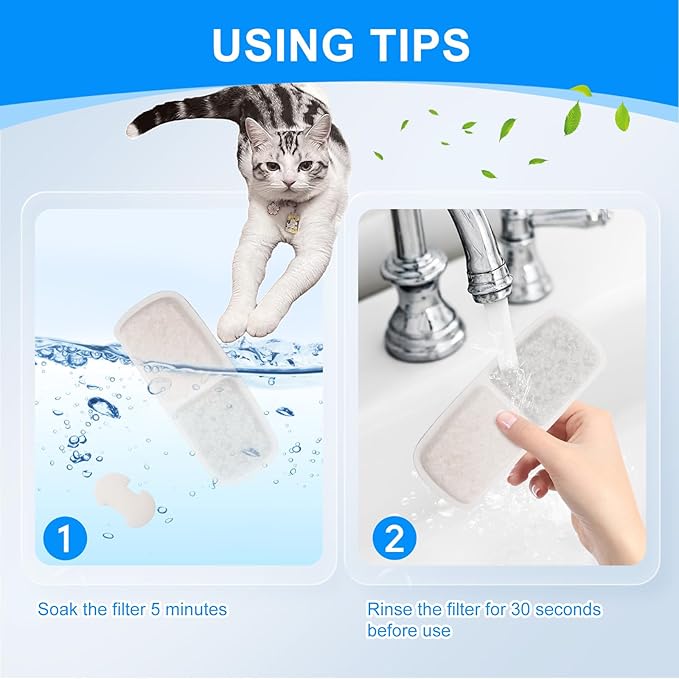 USING TIPS

1

Soak the filter 5 minutes

2

Rinse the filter for 30 seconds before use