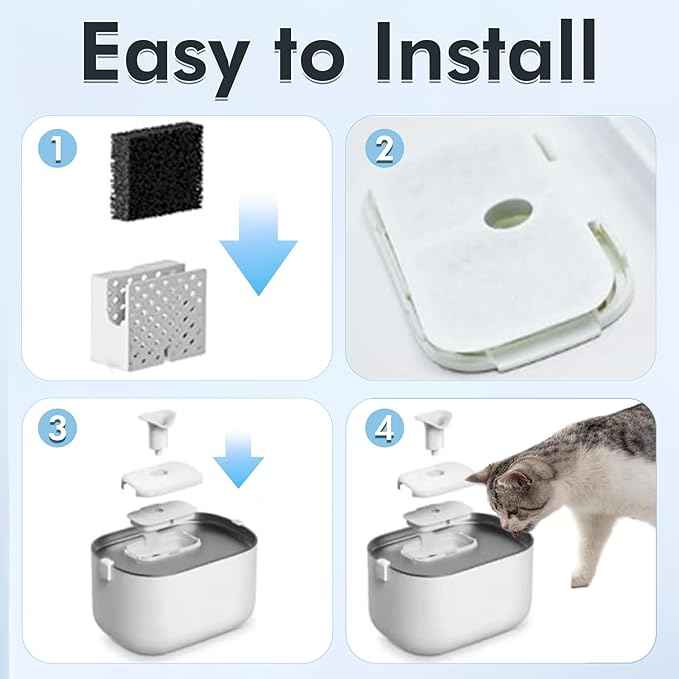 Easy to Install

1

2

3

4