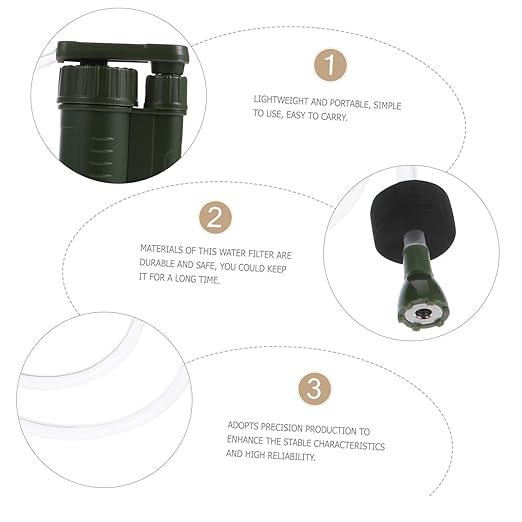 1

LIGHTWEIGHT AND PORTABLE, SIMPLE TO USE, EASY TO CARRY.

2

MATERIALS OF THIS WATER FILTER ARE DURABLE AND SAFE, YOU COULD KEEP IT FOR A LONG TIME.

3

ADOPTS PRECISION PRODUCTION TO ENHANCE THE STABLE CHARACTERISTICS AND HIGH RELIABILITY.