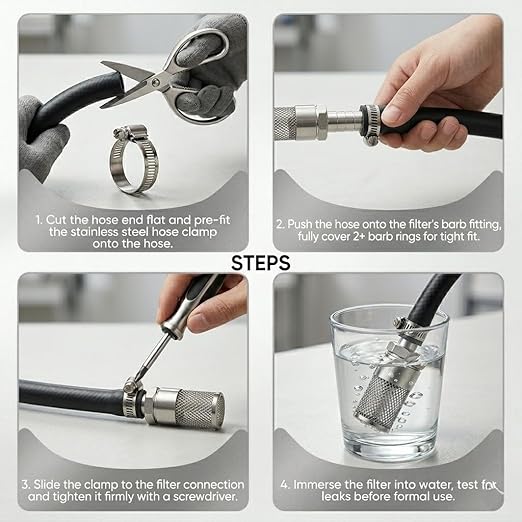 1. Cut the hose end flat and pre-fit the stainless steel hose clamp onto the hose.

2. Push the hose onto the filter's barb fitting, fully cover 2+ barb rings for tight fit.

STEPS

3. Slide the clamp to the filter connection and tighten it firmly with a screwdriver.

4. Immerse the filter into water, test for leaks before formal use.