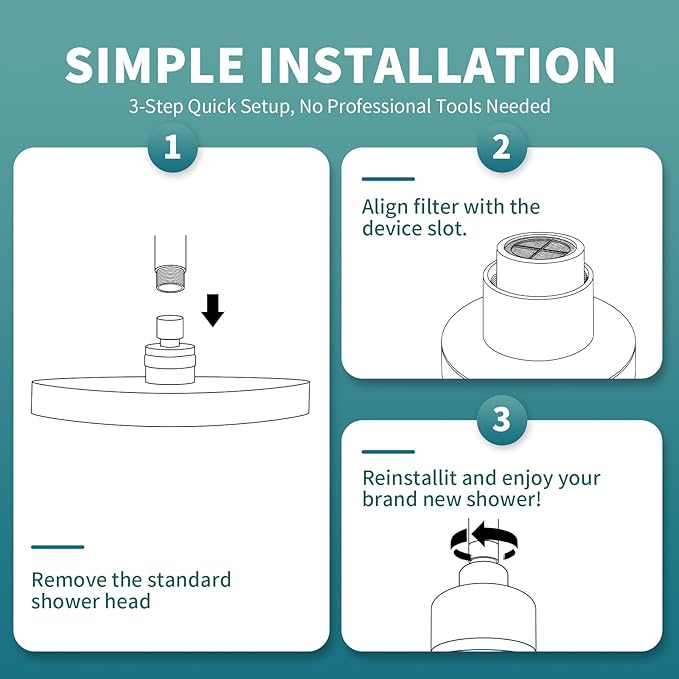 SIMPLE INSTALLATION

3-Step Quick Setup, No Professional Tools Needed

1

Remove the standard shower head

2

Align filter with the device slot.

3

Reinstallit and enjoy your brand new shower!