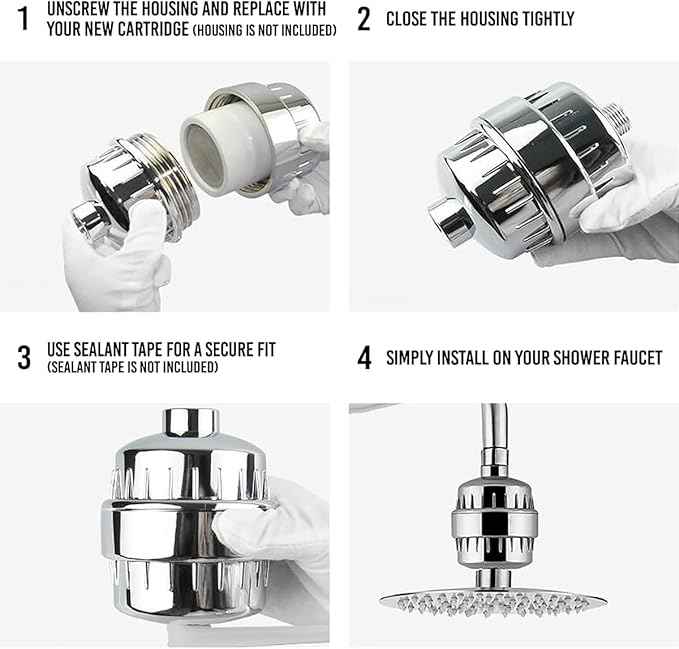 1 UNSCREW THE HOUSING AND REPLACE WITH YOUR NEW CARTRIDGE (HOUSING IS NOT INCLUDED)

2 CLOSE THE HOUSING TIGHTLY

3 USE SEALANT TAPE FOR A SECURE FIT (SEALANT TAPE IS NOT INCLUDED)

4 SIMPLY INSTALL ON YOUR SHOWER FAUCET