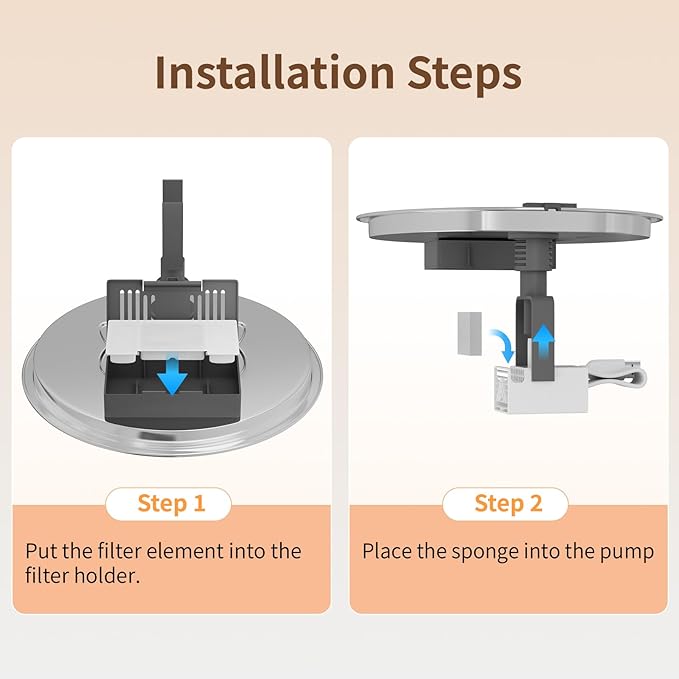 Installation Steps

Step 1

Put the filter element into the filter holder.

Step 2

Place the sponge into the pump