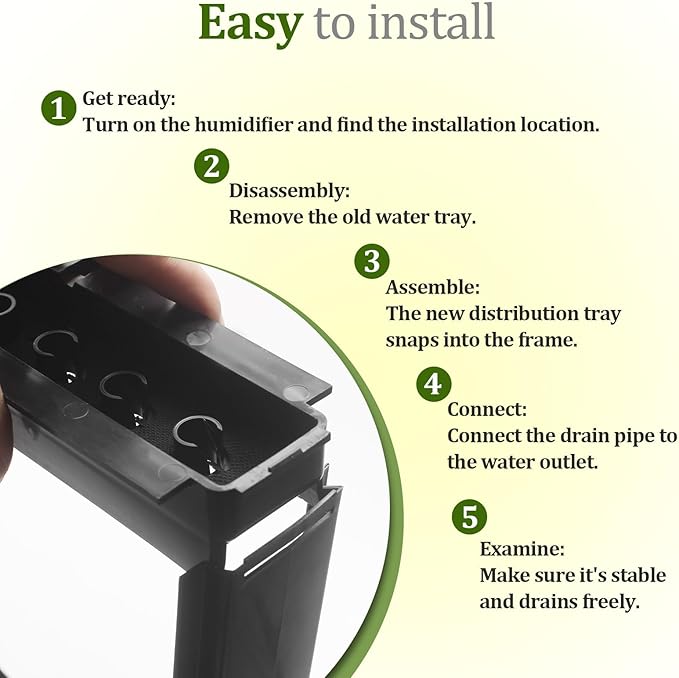 Easy to install

1 Get ready:
Turn on the humidifier and find the installation location.

2 Disassembly:
Remove the old water tray.

3 Assemble:
The new distribution tray snaps into the frame.

4 Connect:
Connect the drain pipe to the water outlet.

5 Examine:
Make sure it's stable and drains freely.