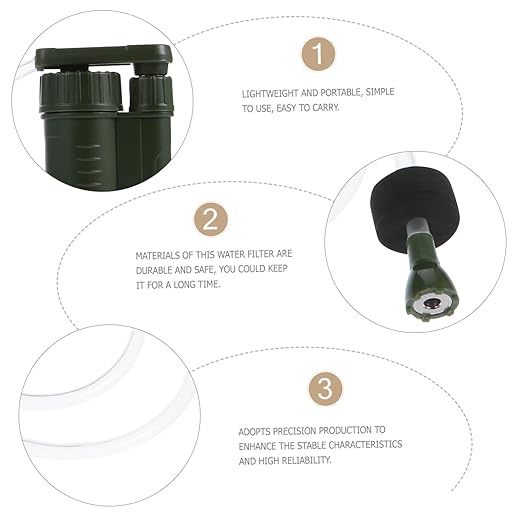 1

LIGHTWEIGHT AND PORTABLE, SIMPLE TO USE, EASY TO CARRY.

2

MATERIALS OF THIS WATER FILTER ARE DURABLE AND SAFE, YOU COULD KEEP IT FOR A LONG TIME.

3

ADOPTS PRECISION PRODUCTION TO ENHANCE THE STABLE CHARACTERISTICS AND HIGH RELIABILITY.