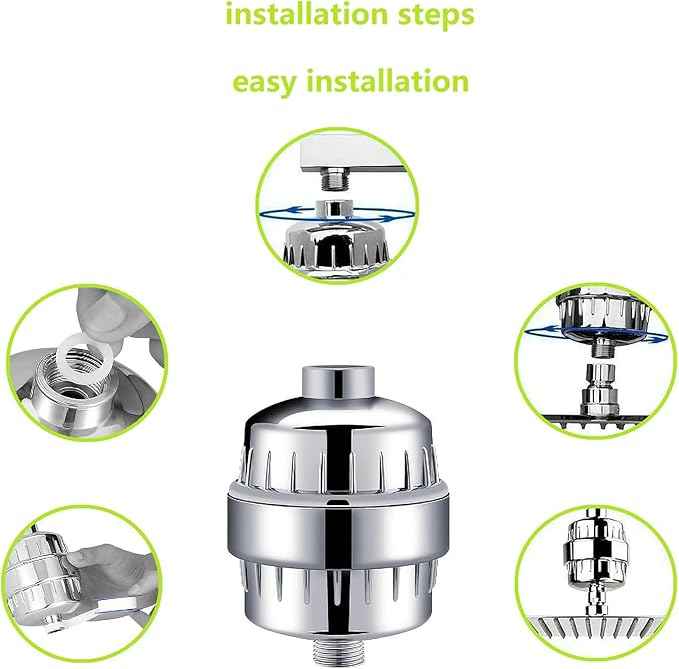 installation steps

easy installation