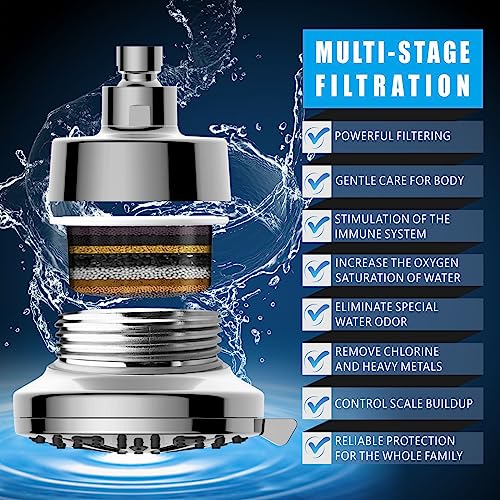 MULTI-STAGE FILTRATION

POWERFUL FILTERING

GENTLE CARE FOR BODY

STIMULATION OF THE IMMUNE SYSTEM

INCREASE THE OXYGEN SATURATION OF WATER

ELIMINATE SPECIAL WATER ODOR

REMOVE CHLORINE AND HEAVY METALS

CONTROL SCALE BUILDUP

RELIABLE PROTECTION FOR THE WHOLE FAMILY