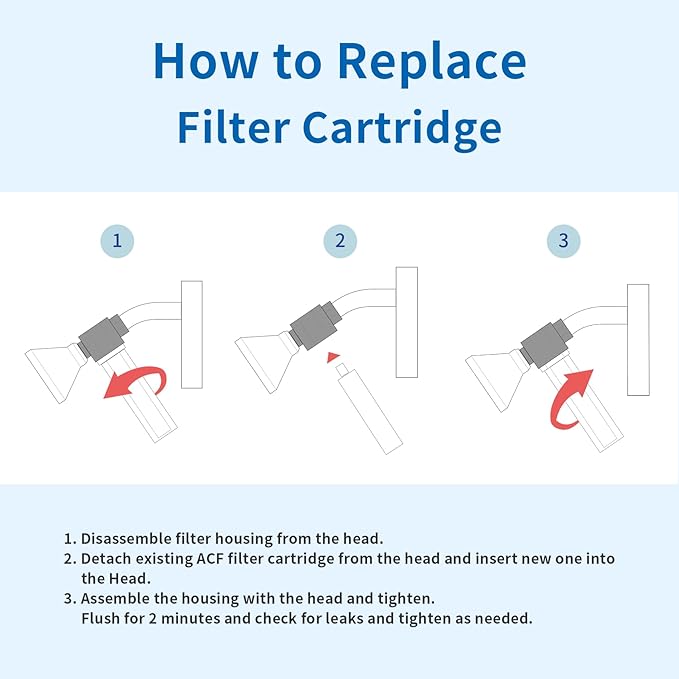 How to Replace
Filter Cartridge

1

2

3

1. Disassemble filter housing from the head.
2. Detach existing ACF filter cartridge from the head and insert new one into the Head.
3. Assemble the housing with the head and tighten.
Flush for 2 minutes and check for leaks and tighten as needed.