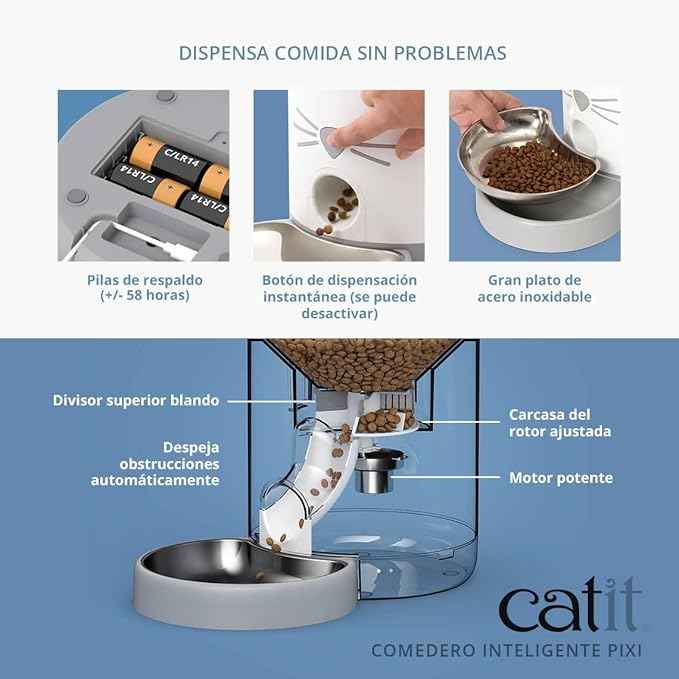 DISPENSA COMIDA SIN PROBLEMAS

C/LR14
C/LR14
C/LR14

Pilas de respaldo (+/- 58 horas)

Botón de dispensación instantánea (se puede desactivar)

Gran plato de acero inoxidable

Divisor superior blando

Despeja obstrucciones automáticamente

Carcasa del rotor ajustada

Motor potente

catit

COMEDERO INTELIGENTE PIXI