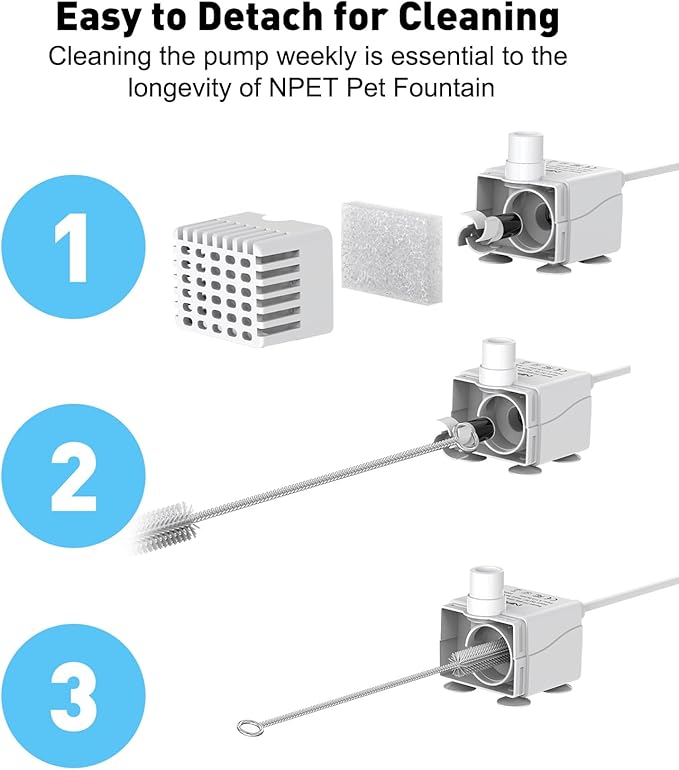 Easy to Detach for Cleaning
Cleaning the pump weekly is essential to the longevity of NPET Pet Fountain

1

2

3