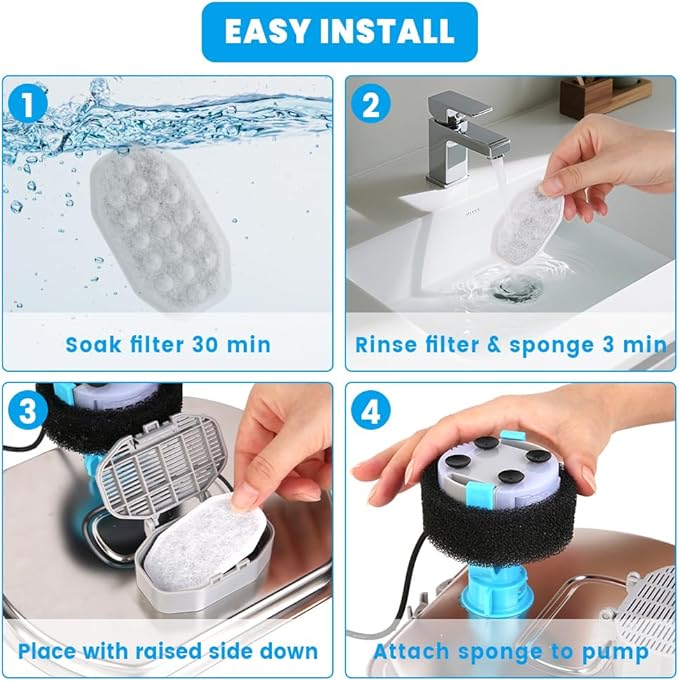 EASY INSTALL

1

Soak filter 30 min

2

Rinse filter & sponge 3 min

3

Place with raised side down

4

Attach sponge to pump