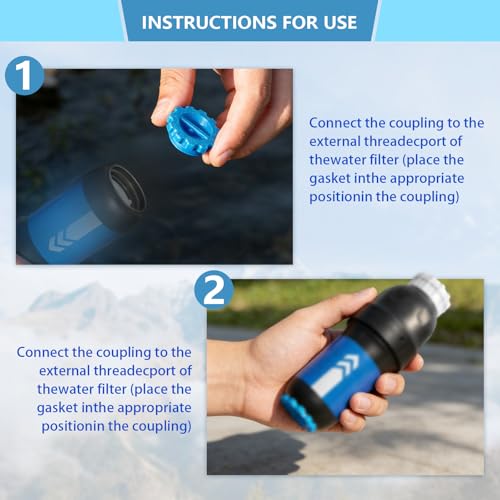 INSTRUCTIONS FOR USE

1

Connect the coupling to the external threadecport of thewater filter (place the gasket inthe appropriate positionin the coupling)

2

Connect the coupling to the external threadecport of thewater filter (place the gasket inthe appropriate positionin the coupling)