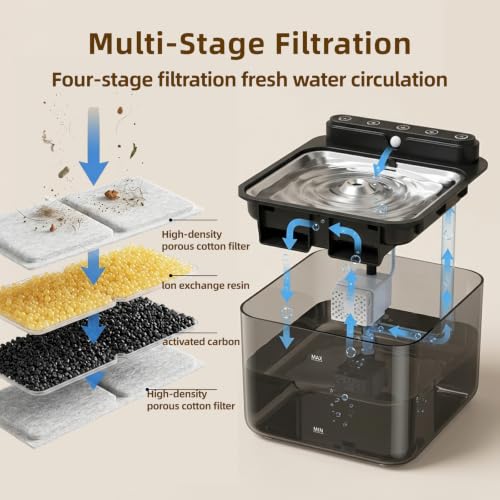 Multi-Stage Filtration

Four-stage filtration fresh water circulation

High-density porous cotton filter

Ion exchange resin

activated carbon

High-density porous cotton filter

MAX

MIN