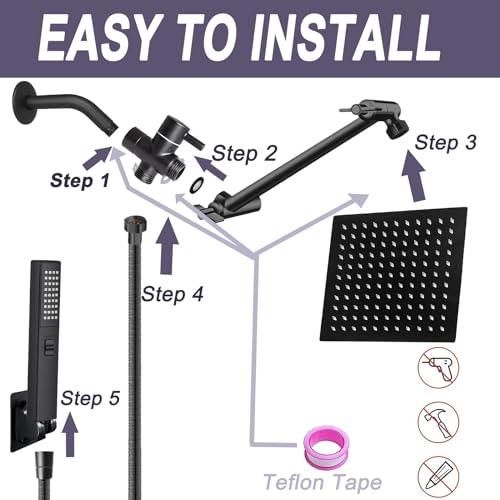 EASY TO INSTALL

Step 1

Step 2

Step 3

Step 4

Step 5

Teflon Tape