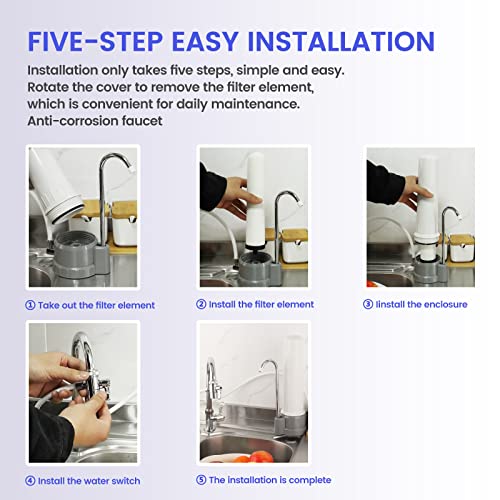 FIVE-STEP EASY INSTALLATION

Installation only takes five steps, simple and easy. Rotate the cover to remove the filter element, which is convenient for daily maintenance. Anti-corrosion faucet

① Take out the filter element

② Install the filter element

③ Iinstall the enclosure

④ Install the water switch

⑤ The installation is complete