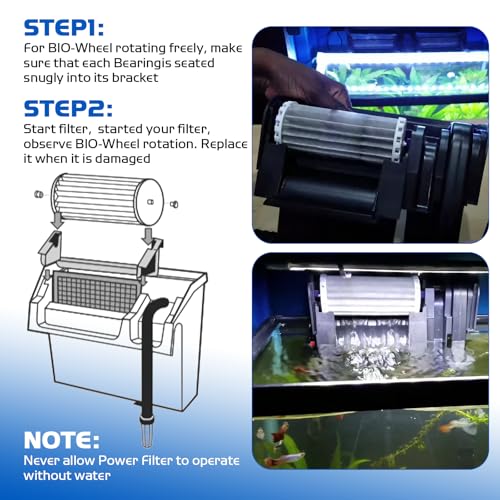 STEP1:
For BIO-Wheel rotating freely, make sure that each Bearingis seated snugly into its bracket

STEP2:
Start filter, started your filter, observe BIO-Wheel rotation. Replace it when it is damaged

NOTE:
Never allow Power Filter to operate without water