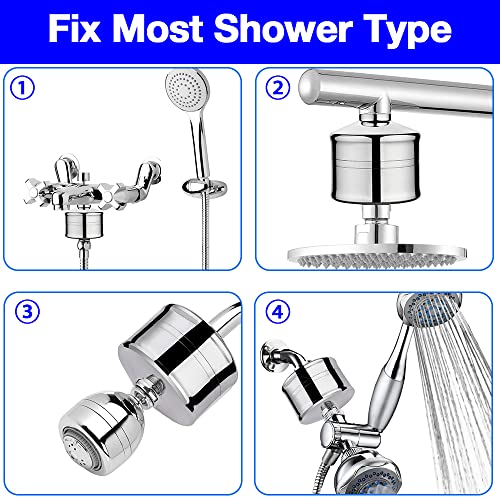 Fix Most Shower Type

①

②

③

④