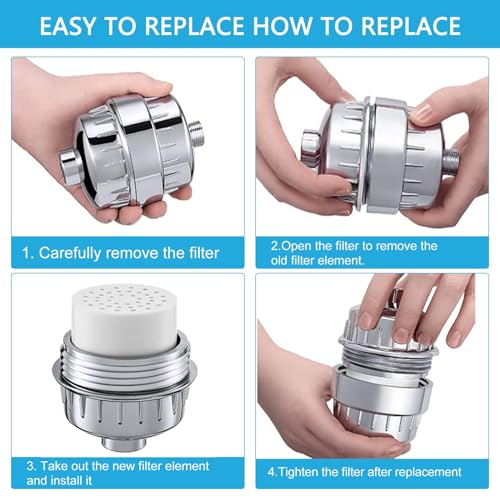 EASY TO REPLACE HOW TO REPLACE

1. Carefully remove the filter

2.Open the filter to remove the old filter element.

3. Take out the new filter element and install it

4.Tighten the filter after replacement