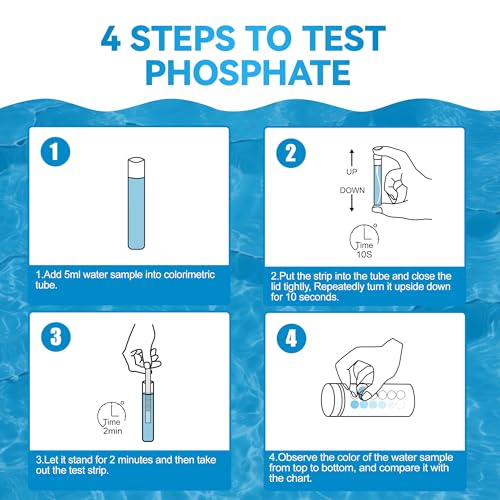 4 STEPS TO TEST PHOSPHATE

1

1.Add 5ml water sample into colorimetric tube.

2

UP

DOWN

Time 10S

2.Put the strip into the tube and close the lid tightly, Repeatedly turn it upside down for 10 seconds.

3

Time 2min

3.Let it stand for 2 minutes and then take out the test strip.

4

4.Observe the color of the water sample from top to bottom, and compare it with the chart.