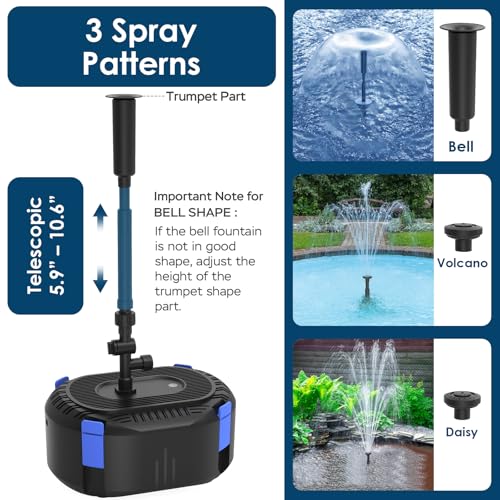 3 Spray Patterns

Trumpet Part

Telescopic 5.9" – 10.6"

Important Note for BELL SHAPE :

If the bell fountain is not in good shape, adjust the height of the trumpet shape part.

Bell

Volcano

Daisy