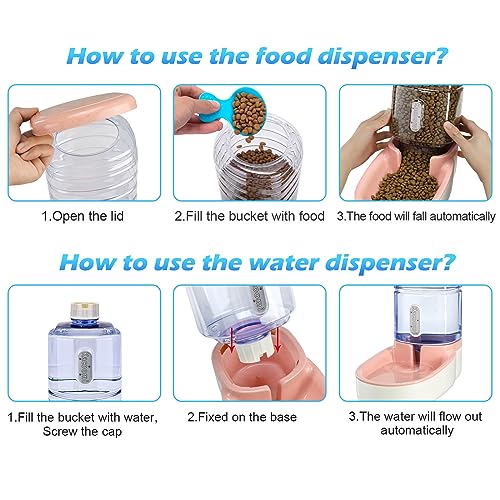 How to use the food dispenser?

1.Open the lid

2.Fill the bucket with food

3.The food will fall automatically

How to use the water dispenser?

1.Fill the bucket with water, Screw the cap

2.Fixed on the base

3.The water will flow out automatically