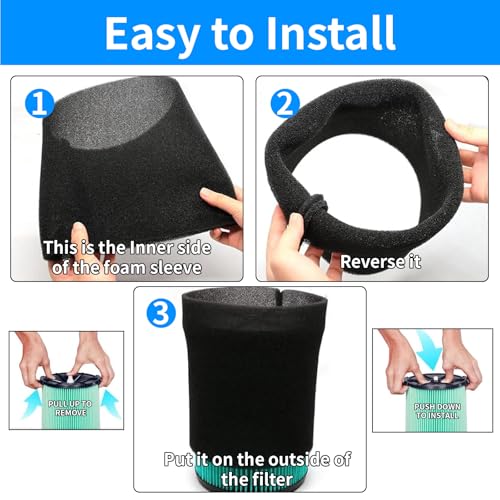 Easy to Install

1

This is the Inner side of the foam sleeve

2

Reverse it

3

PULL UP TO REMOVE

Put it on the outside of the filter

PUSH DOWN TO INSTALL