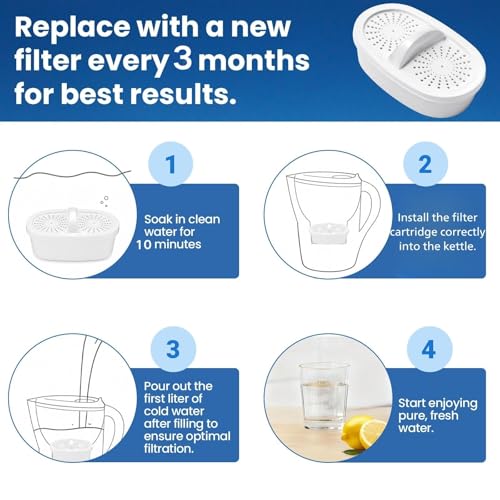 Replace with a new filter every 3 months for best results.

1

Soak in clean water for 10 minutes

2

Install the filter cartridge correctly into the kettle.

3

Pour out the first liter of cold water after filling to ensure optimal filtration.

4

Start enjoying pure, fresh water.