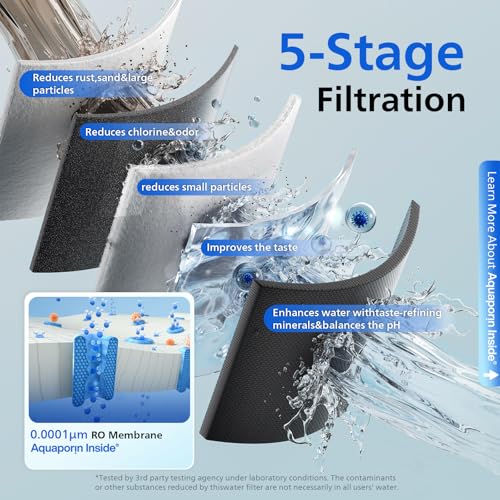 5-Stage
Filtration

Reduces rust,sand&large particles

Reduces chlorine&odor

reduces small particles

Improves the taste

Enhances water withtaste-refining minerals&balances the pH

0.0001μm RO Membrane
Aquaporin Inside®

Learn More About Aquaporin Inside®

*Tested by 3rd party testing agency under laboratory conditions. The contaminants or other substances reduced by thiswater filter are not necessarily in all users' water.